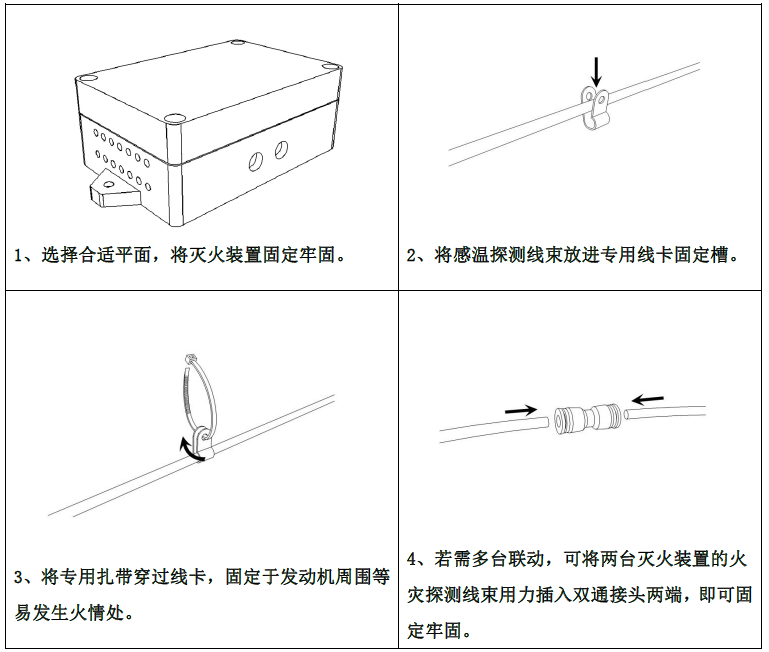 | 1、选择合适平面，将灭火装置固定牢固。 | 2、将感温探测线束放进专用线卡固定槽。 |
|---|---|
| 3、将专用扎带穿过线卡，固定于发动机周围等易发生火情处。 | 4、若需多台联动，可将两台灭火装置的火灾探测线束用力插入双通接头两端，即可固定牢固。 |